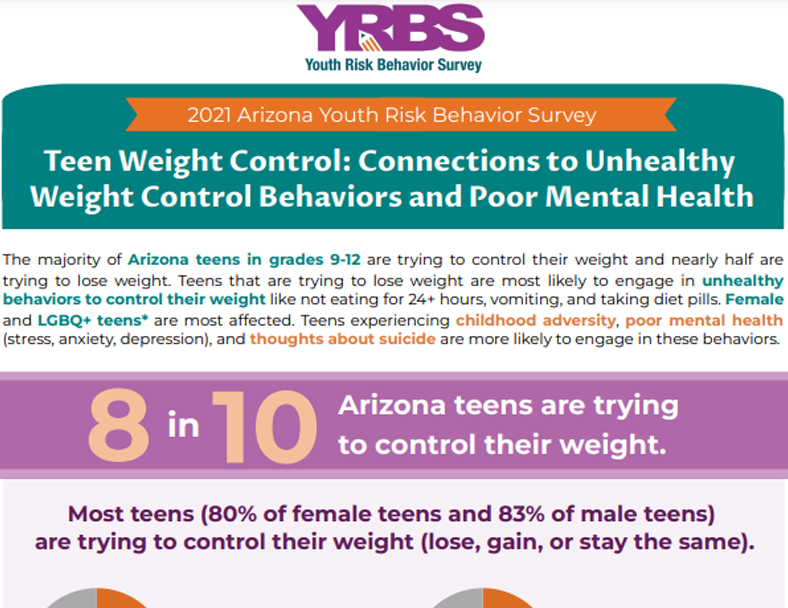 YRBS
Youth Risk Behavior Survey

2021 Arizona Youth Risk Behavior Survey

Teen Weight Control: Connections to Unhealthy Weight Control Behaviors and Poor Mental Health

The majority of Arizona teens in grades 9-12 are trying to control their weight and nearly half are trying to lose weight. Teens that are trying to lose weight are most likely to engage in unhealthy behaviors to control their weight like not eating for 24+ hours, vomiting, and taking diet pills. Female and LGBQ+ teens* are most affected. Teens experiencing childhood adversity, poor mental health (stress, anxiety, depression), and thoughts about suicide are more likely to engage in these behaviors.

8 in 10 Arizona teens are trying to control their weight.

Most teens (80% of female teens and 83% of male teens) are trying to control their weight (lose, gain, or stay the same).